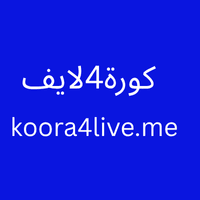 كورة4لايف

koora4live.me